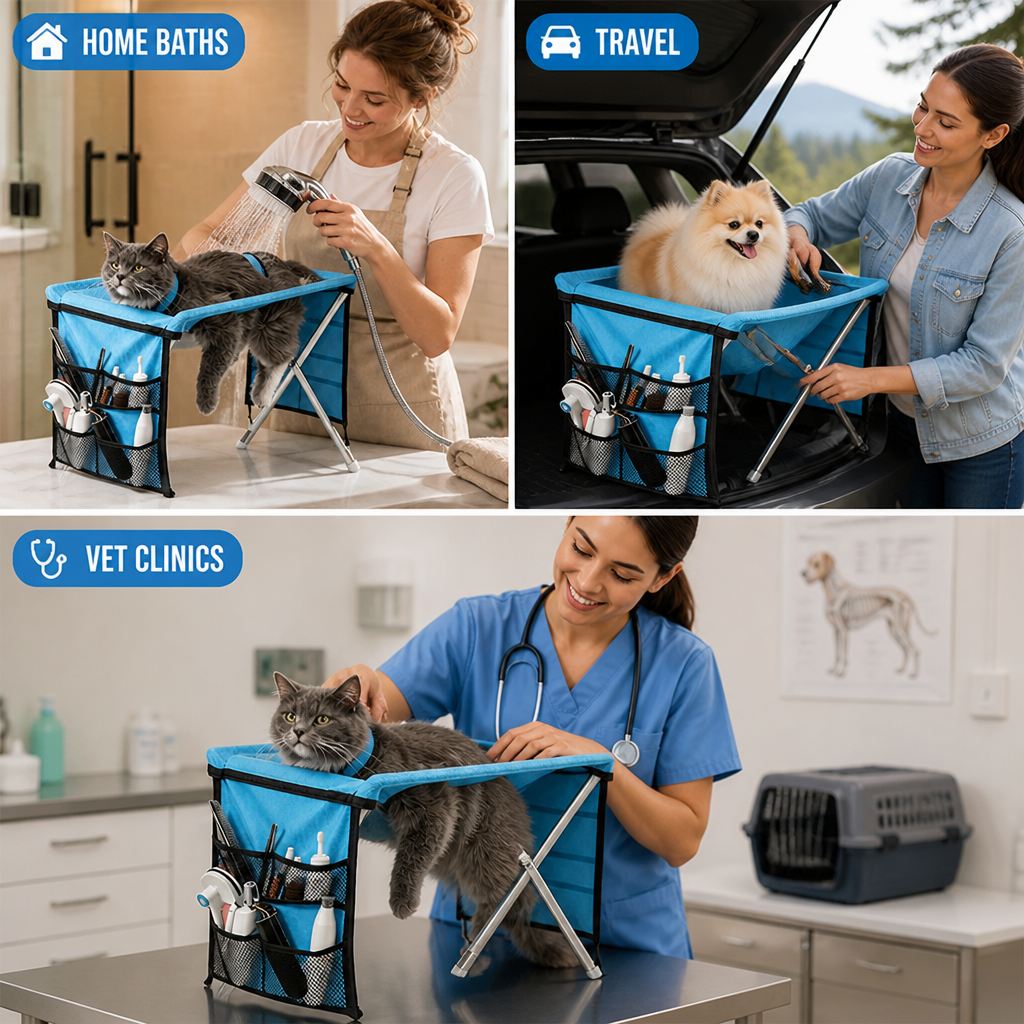 HOME BATHS

TRAVEL

VET CLINICS